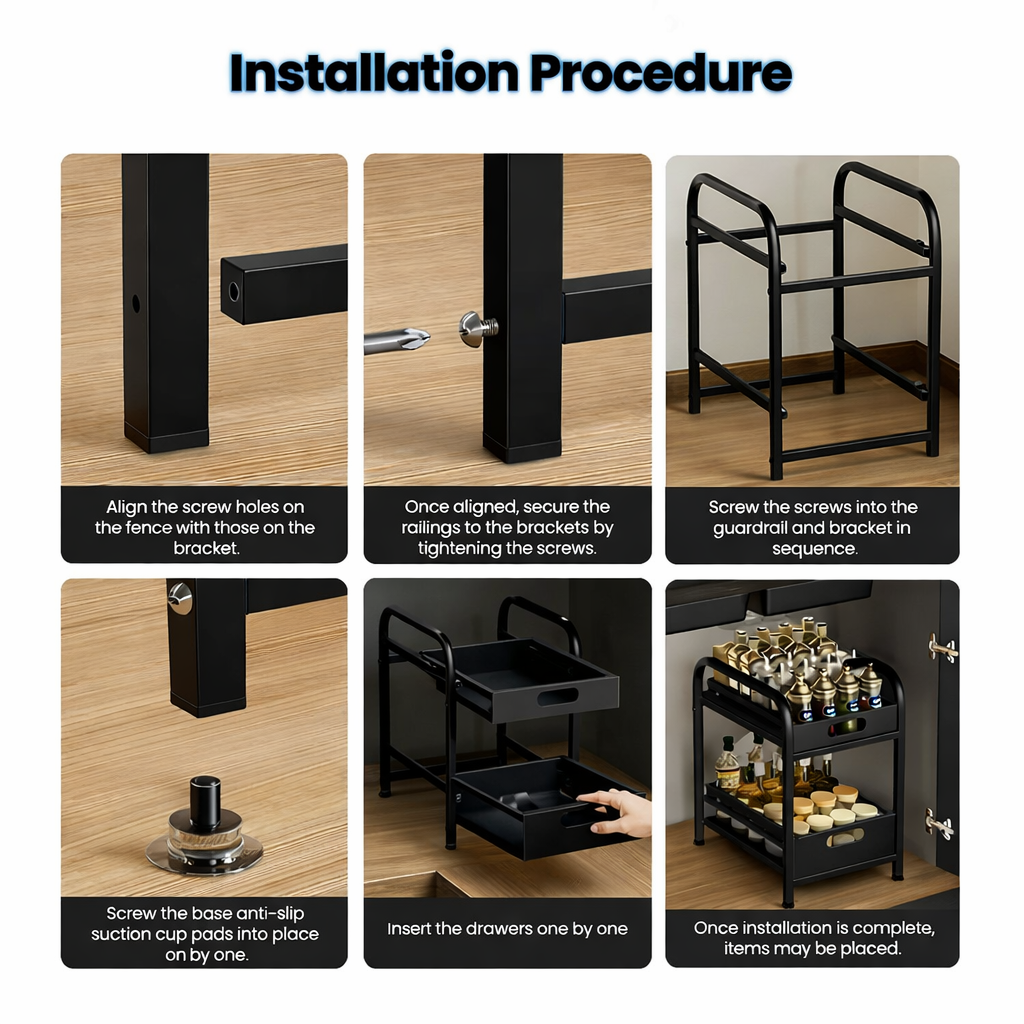 Installation Procedure

Align the screw holes on the fence with those on the bracket.

Once aligned, secure the railings to the brackets by tightening the screws.

Screw the screws into the guardrail and bracket in sequence.

Screw the base anti-slip suction cup pads into place on by one.

Insert the drawers one by one

Once installation is complete, items may be placed.